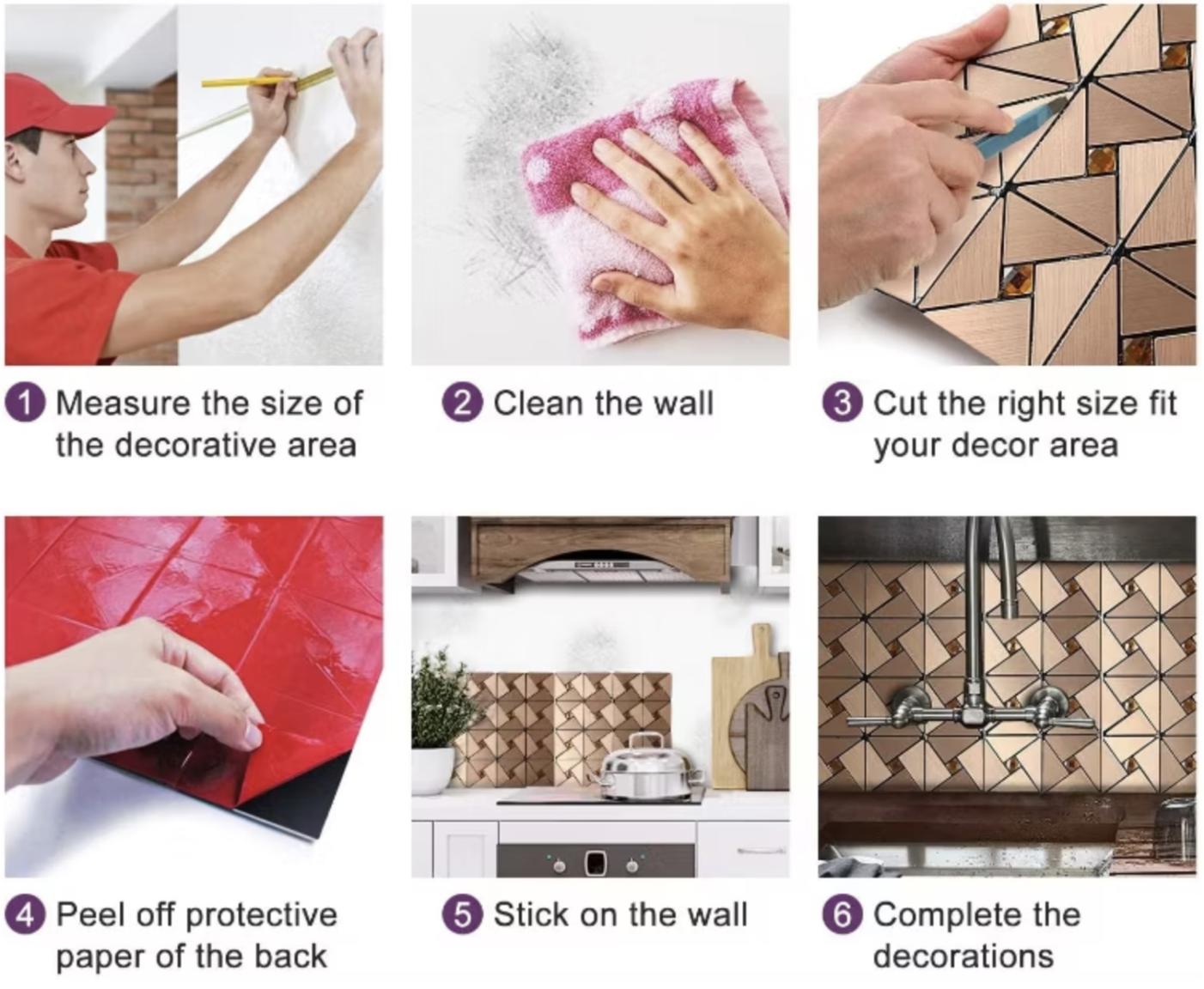 1 Measure the size of the decorative area

2 Clean the wall

3 Cut the right size fit your decor area

4 Peel off protective paper of the back

5 Stick on the wall

6 Complete the decorations